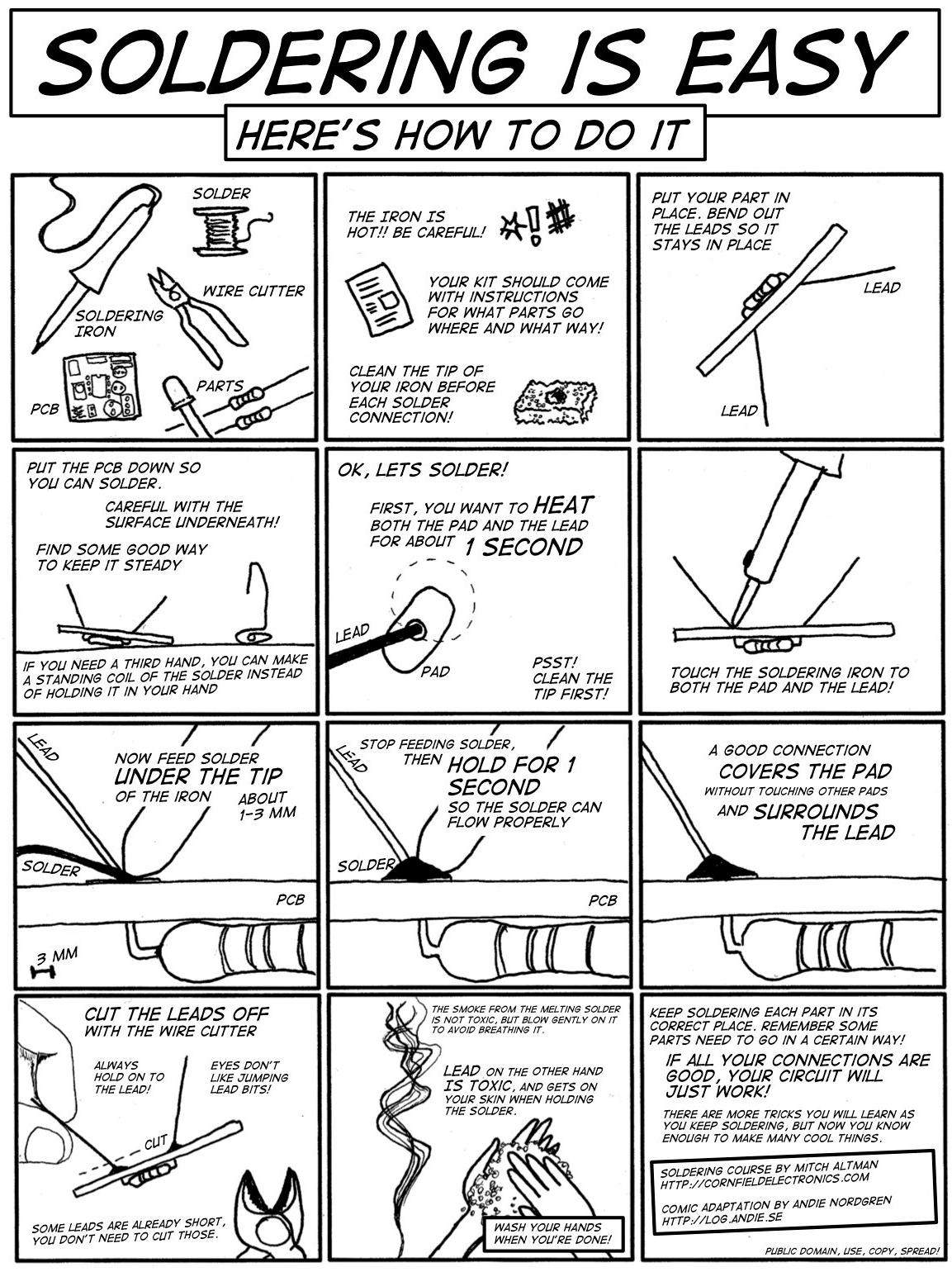 SOLDERING IS EASY

HERE'S HOW TO DO IT

SOLDER

WIRE CUTTER

SOLDERING IRON

PCB

PARTS

THE IRON IS HOT!! BE CAREFUL!

YOUR KIT SHOULD COME WITH INSTRUCTIONS FOR WHAT PARTS GO WHERE AND WHAT WAY!

CLEAN THE TIP OF YOUR IRON BEFORE EACH SOLDER CONNECTION!

PUT YOUR PART IN PLACE. BEND OUT THE LEADS SO IT STAYS IN PLACE

LEAD

LEAD

PUT THE PCB DOWN SO YOU CAN SOLDER.

CAREFUL WITH THE SURFACE UNDERNEATH!

FIND SOME GOOD WAY TO KEEP IT STEADY

IF YOU NEED A THIRD HAND, YOU CAN MAKE A STANDING COIL OF THE SOLDER INSTEAD OF HOLDING IT IN YOUR HAND

OK, LETS SOLDER!

FIRST, YOU WANT TO HEAT BOTH THE PAD AND THE LEAD FOR ABOUT 1 SECOND

LEAD

PAD

PSST! CLEAN THE TIP FIRST!

TOUCH THE SOLDERING IRON TO BOTH THE PAD AND THE LEAD!

LEAD

NOW FEED SOLDER UNDER THE TIP OF THE IRON

ABOUT 1-3 MM

SOLDER

PCB

3 MM

LEAD

STOP FEEDING SOLDER, THEN HOLD FOR 1 SECOND SO THE SOLDER CAN FLOW PROPERLY

SOLDER

PCB

A GOOD CONNECTION COVERS THE PAD WITHOUT TOUCHING OTHER PADS AND SURROUNDS THE LEAD

CUT THE LEADS OFF WITH THE WIRE CUTTER

ALWAYS HOLD ON TO THE LEAD!

EYES DON'T LIKE JUMPING LEAD BITS!

CUT

SOME LEADS ARE ALREADY SHORT, YOU DON'T NEED TO CUT THOSE.

THE SMOKE FROM THE MELTING SOLDER IS NOT TOXIC, BUT BLOW GENTLY ON IT TO AVOID BREATHING IT.

LEAD ON THE OTHER HAND IS TOXIC, AND GETS ON YOUR SKIN WHEN HOLDING THE SOLDER.

WASH YOUR HANDS WHEN YOU'RE DONE!

KEEP SOLDERING EACH PART IN ITS CORRECT PLACE. REMEMBER SOME PARTS NEED TO GO IN A CERTAIN WAY!

IF ALL YOUR CONNECTIONS ARE GOOD, YOUR CIRCUIT WILL JUST WORK!

THERE ARE MORE TRICKS YOU WILL LEARN AS YOU KEEP SOLDERING, BUT NOW YOU KNOW ENOUGH TO MAKE MANY COOL THINGS.

SOLDERING COURSE BY MITCH ALTMAN
HTTP://CORNFIELDELECTRONICS.COM

COMIC ADAPTATION BY ANDIE NORDGREN
HTTP://LOG.ANDIE.SE

PUBLIC DOMAIN, USE, COPY, SPREAD!